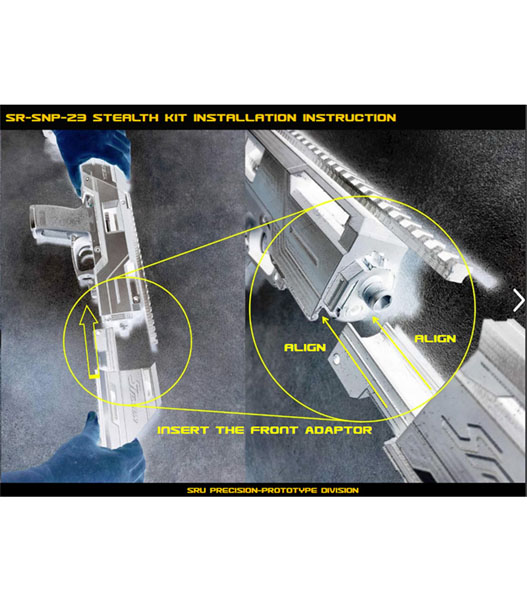 SR-SNP-23 STEALTH KIT INSTALLATION INSTRUCTION

ALIGN

ALIGN

INSERT THE FRONT ADAPTOR

SRU PRECISION-PROTOTYPE DIVISION