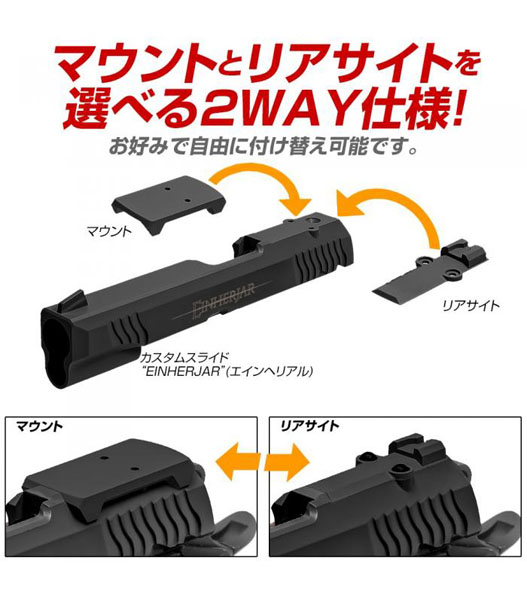 マウントとリアサイトを選べる2WAY仕様!
お好みで自由に付け替え可能です。

マウント

EINHERJAR

リアサイト

カスタムスライド
"EINHERJAR"(エインヘリアル)

マウント

リアサイト